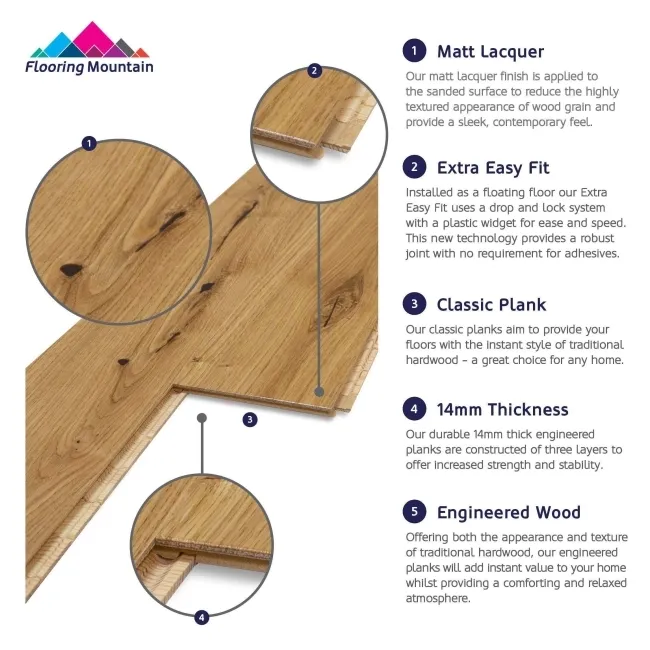 Flooring Mountain

1
2
3
4

1 Matt Lacquer
Our matt lacquer finish is applied to the sanded surface to reduce the highly textured appearance of wood grain and provide a sleek, contemporary feel.

2 Extra Easy Fit
Installed as a floating floor our Extra Easy Fit uses a drop and lock system with a plastic widget for ease and speed. This new technology provides a robust joint with no requirement for adhesives.

3 Classic Plank
Our classic planks aim to provide your floors with the instant style of traditional hardwood – a great choice for any home.

4 14mm Thickness
Our durable 14mm thick engineered planks are constructed of three layers to offer increased strength and stability.

5 Engineered Wood
Offering both the appearance and texture of traditional hardwood, our engineered planks will add instant value to your home whilst providing a comforting and relaxed atmosphere.